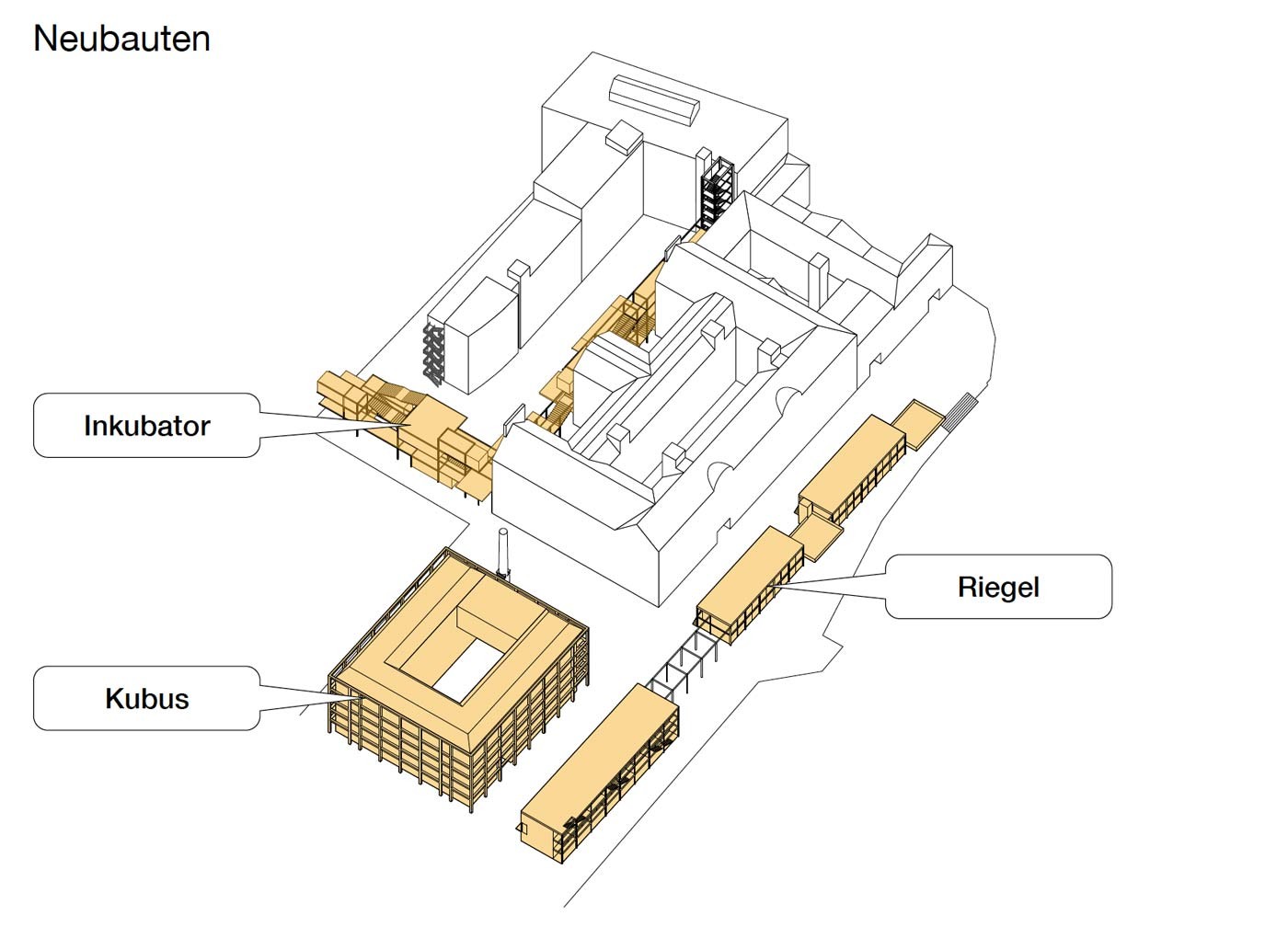 Neubauten

Inkubator

Riegel

Kubus